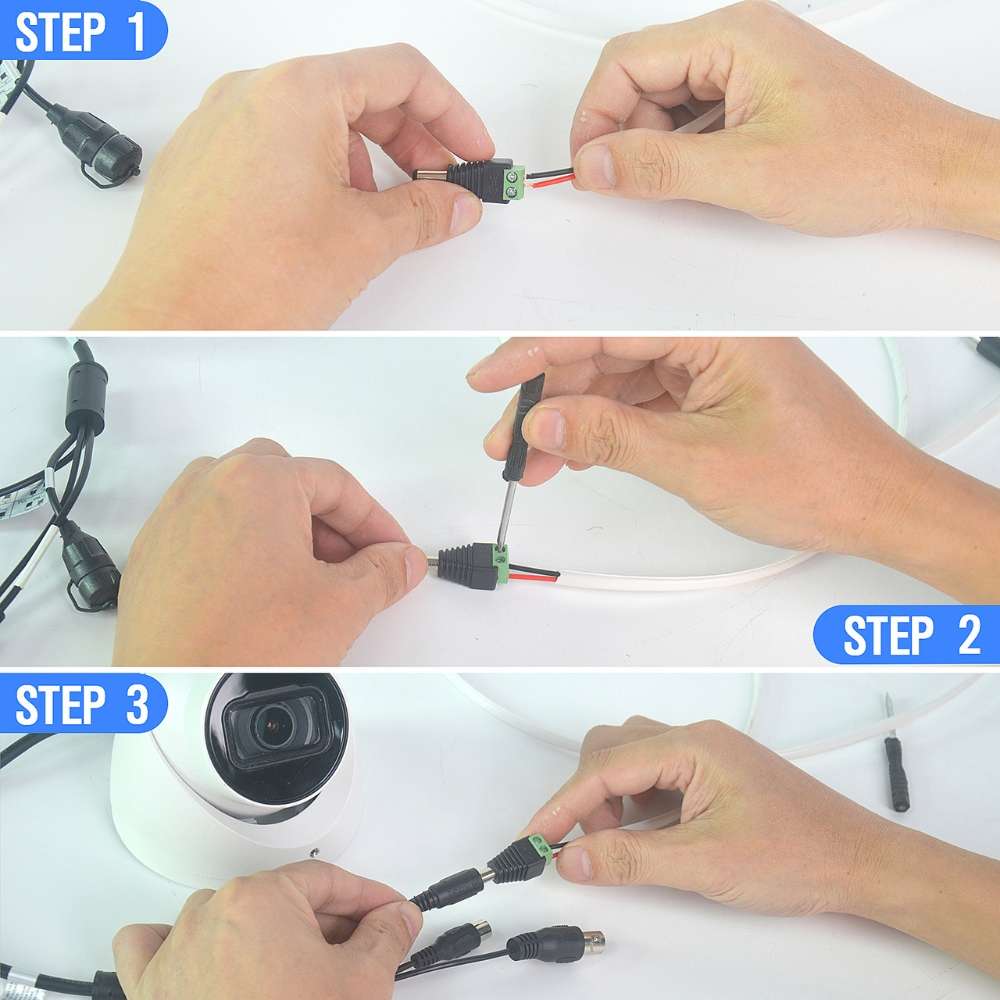 STEP 1

STEP 2

STEP 3