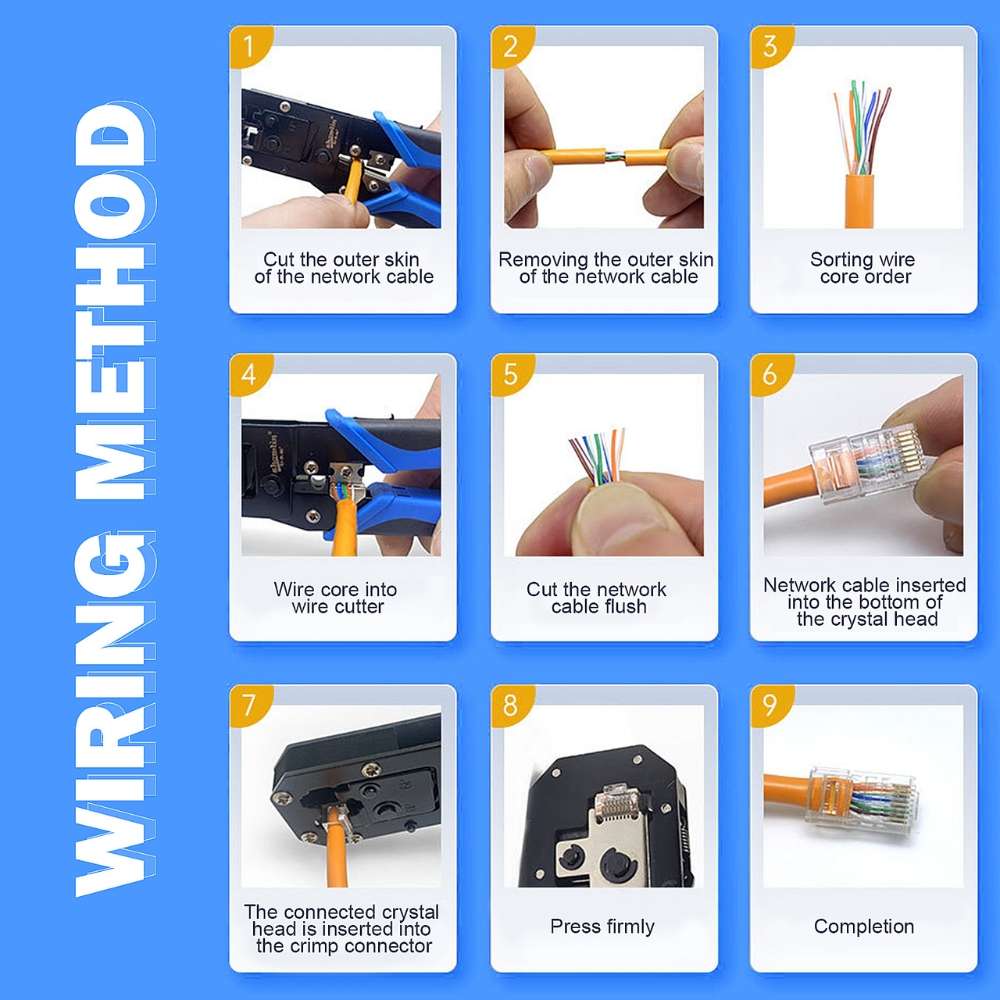 WIRING METHOD

1
Cut the outer skin of the network cable

2
Removing the outer skin of the network cable

3
Sorting wire core order

4
Wire core into wire cutter

5
Cut the network cable flush

6
Network cable inserted into the bottom of the crystal head

7
The connected crystal head is inserted into the crimp connector

8
Press firmly

9
Completion