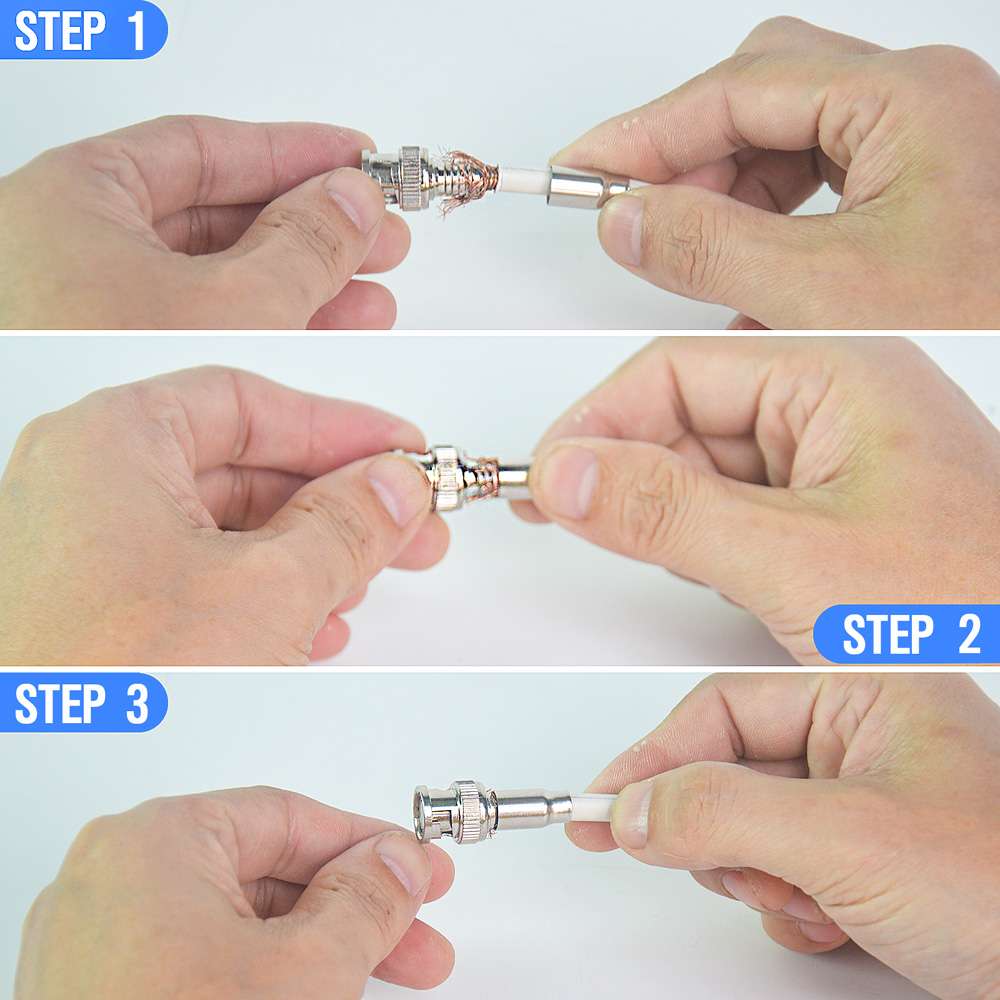 STEP 1

STEP 2

STEP 3